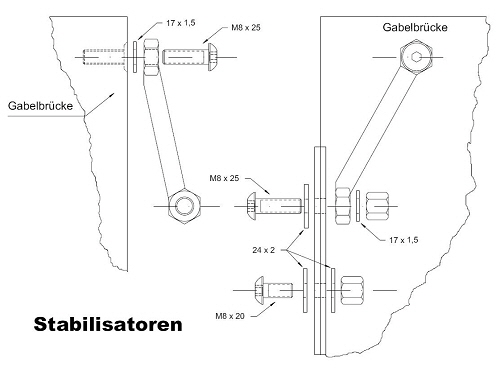 17 x 1,5

M8 x 25

Gabelbrücke

Gabelbrücke

M8 x 25

17 x 1,5

24 x 2

M8 x 20

Stabilisatoren